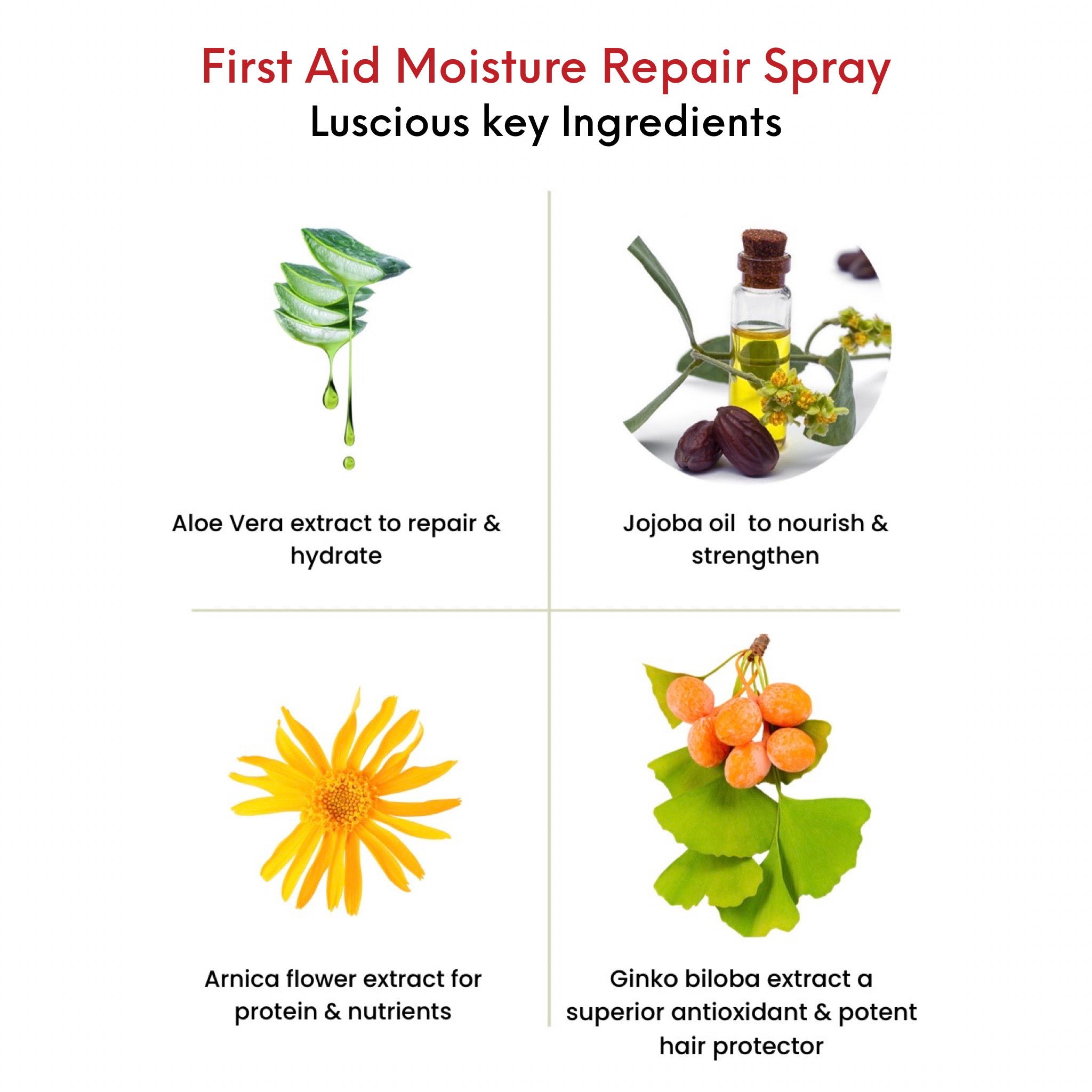 First Aid Moisture Repair Spray
Luscious key Ingredients

Aloe Vera extract to repair & hydrate

Jojoba oil to nourish & strengthen

Arnica flower extract for protein & nutrients

Ginko biloba extract a superior antioxidant & potent hair protector